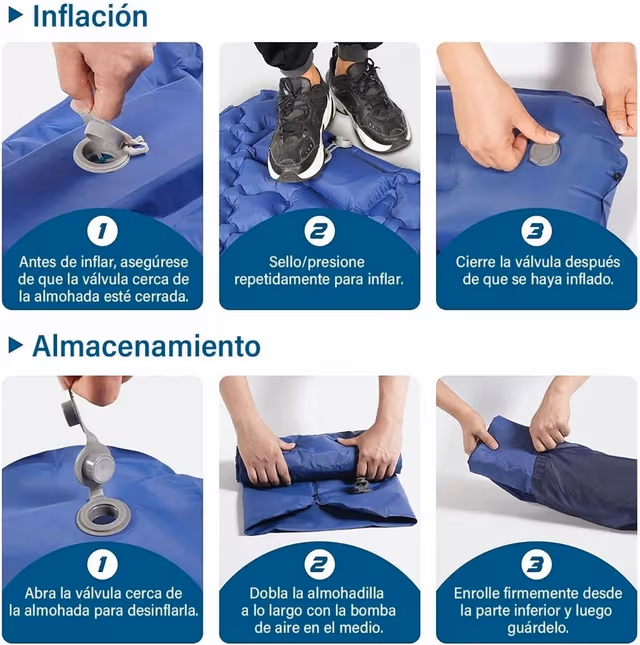 Inflación

1
Antes de inflar, asegúrese de que la válvula cerca de la almohada esté cerrada.

2
Sello/presione repetidamente para inflar.

3
Cierre la válvula después de que se haya inflado.

Almacenamiento

1
Abra la válvula cerca de la almohada para desinflarla.

2
Dobla la almohadilla a lo largo con la bomba de aire en el medio.

3
Enrolle firmemente desde la parte inferior y luego guárdelo.